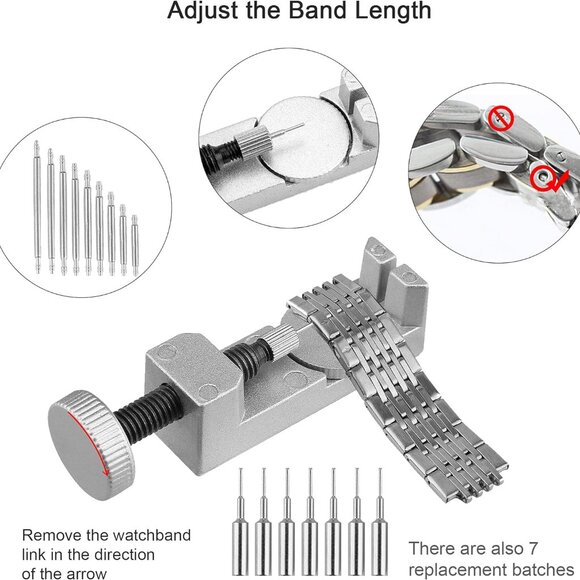 Adjust the Band Length

Remove the watchband link in the direction of the arrow

There are also 7 replacement batches